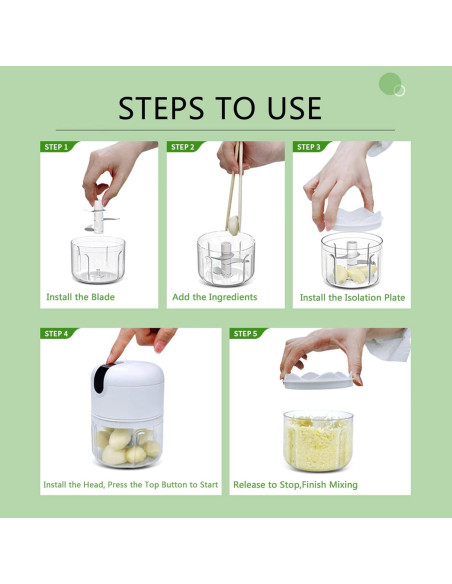 STEPS TO USE

STEP 1
Install the Blade

STEP 2
Add the Ingredients

STEP 3
Install the Isolation Plate

STEP 4
Install the Head, Press the Top Button to Start

STEP 5
Release to Stop,Finish Mixing