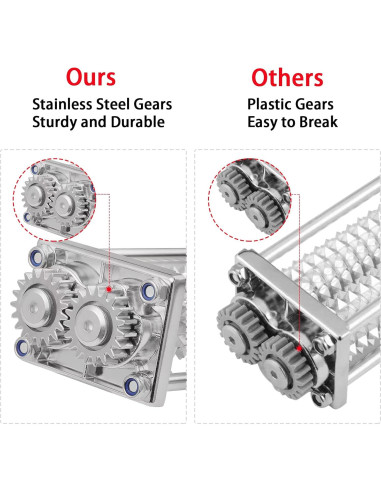 Ours
Stainless Steel Gears
Sturdy and Durable

Others
Plastic Gears
Easy to Break