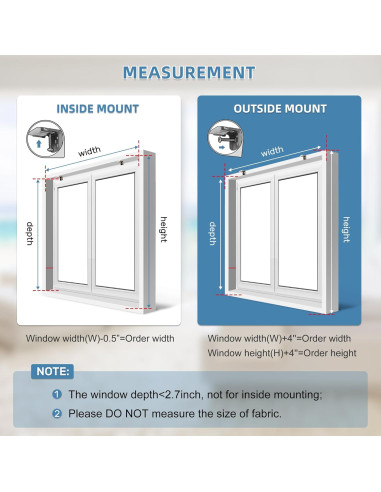 MEASUREMENT

INSIDE MOUNT

width

depth

height

Window width(W)-0.5"=Order width

OUTSIDE MOUNT

width

depth

height

Window width(W)+4"=Order width

Window height(H)+4"=Order height

NOTE:

1 The window depth<2.7inch, not for inside mounting;

2 Please DO NOT measure the size of fabric.