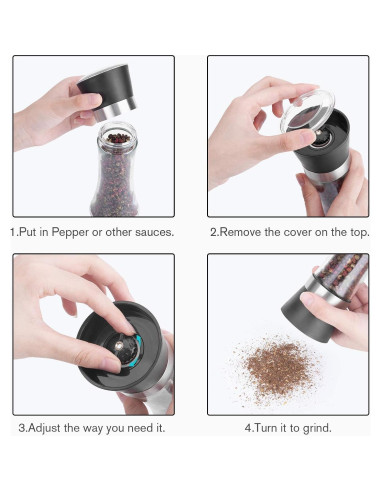 1.Put in Pepper or other sauces.

2.Remove the cover on the top.

3.Adjust the way you need it.

4.Turn it to grind.