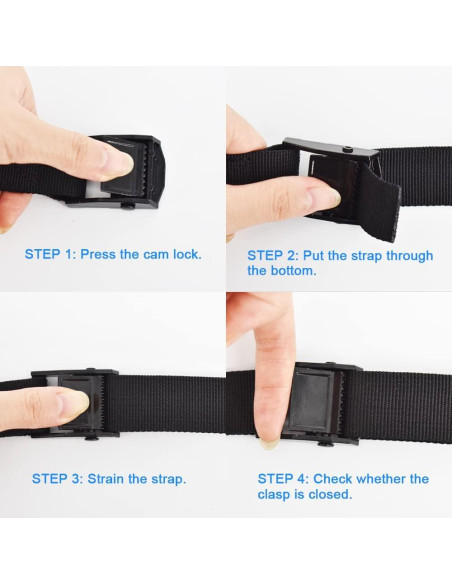 STEP 1: Press the cam lock.

STEP 2: Put the strap through the bottom.

STEP 3: Strain the strap.

STEP 4: Check whether the clasp is closed.