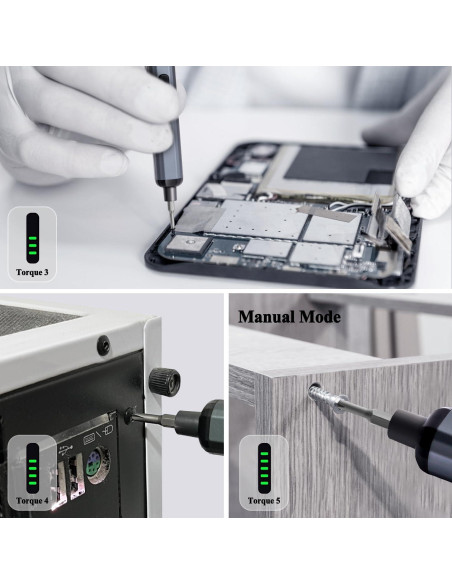 Torque 3

Torque 4

Manual Mode

Torque 5