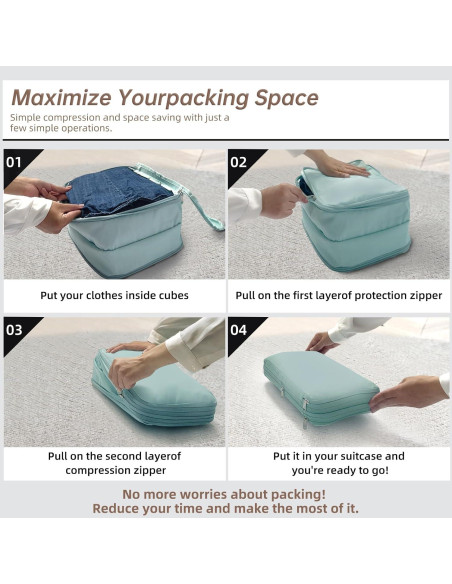 Maximize Yourpacking Space

Simple compression and space saving with just a few simple operations.

01

Put your clothes inside cubes

02

Pull on the first layerof protection zipper

03

Pull on the second layerof compression zipper

04

Put it in your suitcase and you're ready to go!

No more worries about packing!
Reduce your time and make the most of it.