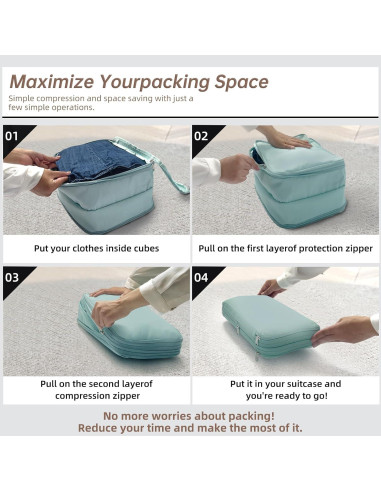 Maximize Yourpacking Space

Simple compression and space saving with just a few simple operations.

01

Put your clothes inside cubes

02

Pull on the first layerof protection zipper

03

Pull on the second layerof compression zipper

04

Put it in your suitcase and you're ready to go!

No more worries about packing!
Reduce your time and make the most of it.