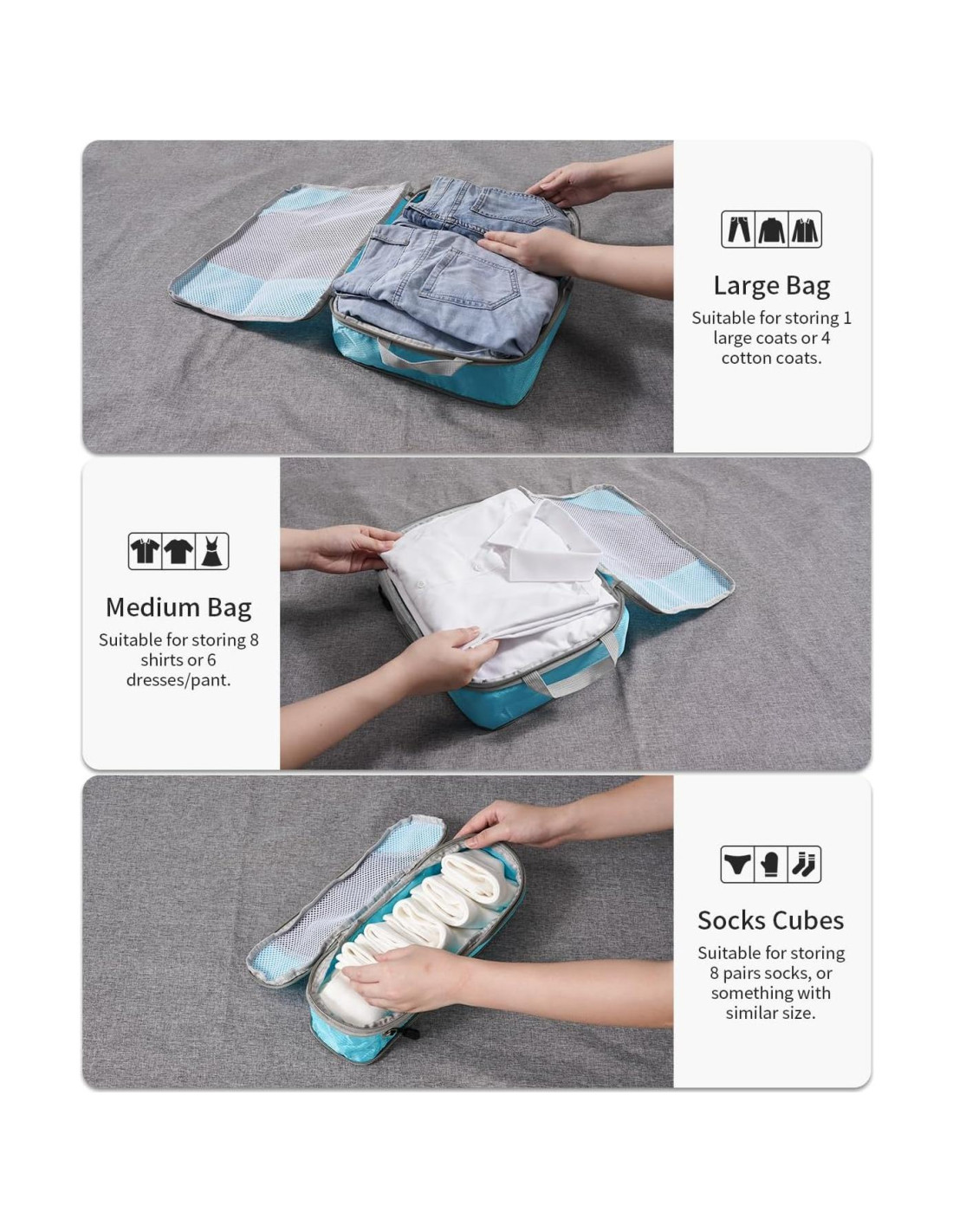 Large Bag
Suitable for storing 1 large coats or 4 cotton coats.

Medium Bag
Suitable for storing 8 shirts or 6 dresses/pant.

Socks Cubes
Suitable for storing 8 pairs socks, or something with similar size.