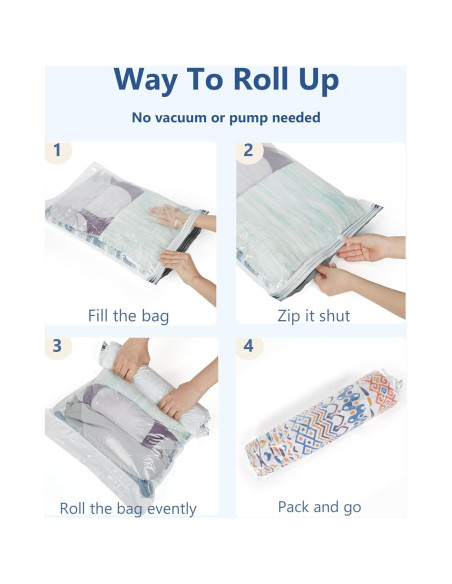 Way To Roll Up

No vacuum or pump needed

1

Fill the bag

2

Zip it shut

3

Roll the bag evently

4

Pack and go