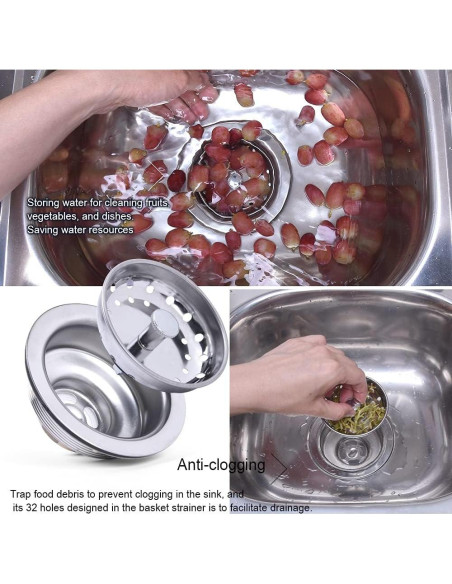 Storing water for cleaning fruits, vegetables, and dishes. Saving water resources

Anti-clogging

Trap food debris to prevent clogging in the sink, and its 32 holes designed in the basket strainer is to facilitate drainage.