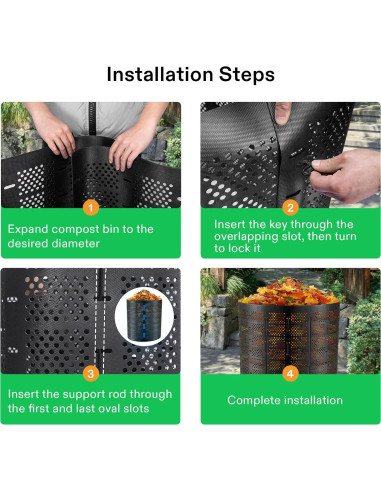 Installation Steps

1

Expand compost bin to the desired diameter

2

Insert the key through the overlapping slot, then turn to lock it

3

Insert the support rod through the first and last oval slots

4

Complete installation