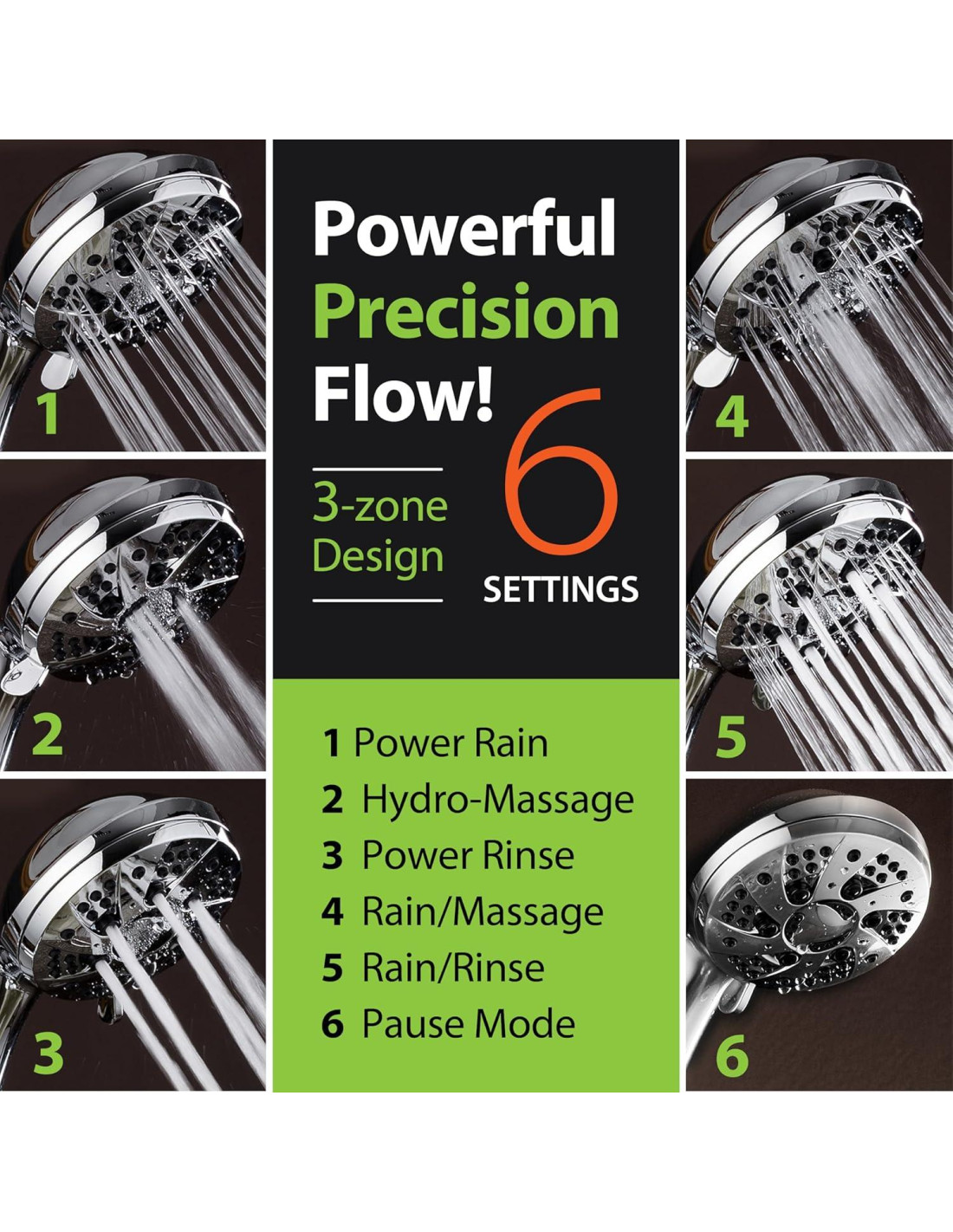 1

2

3

Powerful Precision Flow!

3-zone Design

6 SETTINGS

1 Power Rain
2 Hydro-Massage
3 Power Rinse
4 Rain/Massage
5 Rain/Rinse
6 Pause Mode

4

5

6