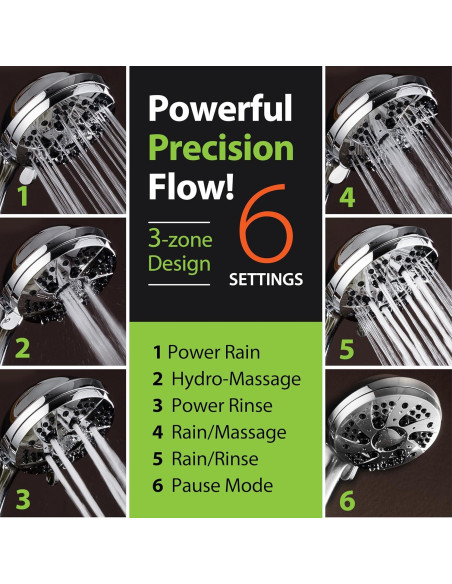 1

2

3

Powerful Precision Flow!

3-zone Design

6 SETTINGS

1 Power Rain
2 Hydro-Massage
3 Power Rinse
4 Rain/Massage
5 Rain/Rinse
6 Pause Mode

4

5

6