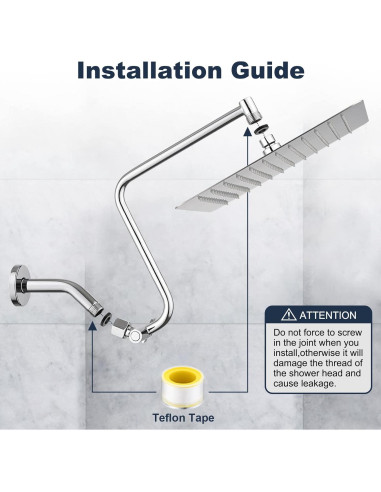 Installation Guide

ATTENTION

Do not force to screw in the joint when you install,otherwise it will damage the thread of the shower head and cause leakage.

Teflon Tape