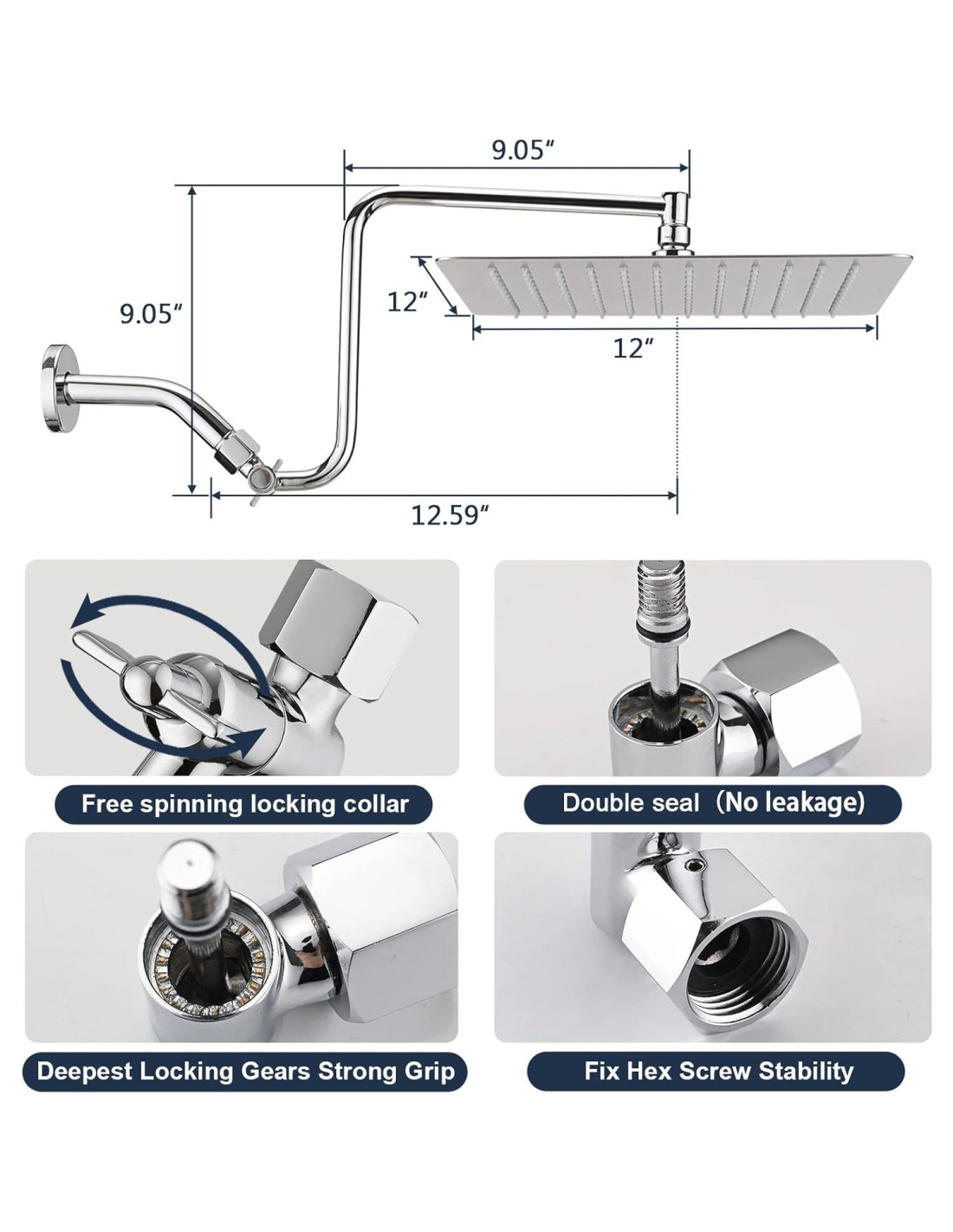 9.05″

9.05″

12″

12″

12.59″

Free spinning locking collar

Double seal（No leakage)

Deepest Locking Gears Strong Grip

Fix Hex Screw Stability