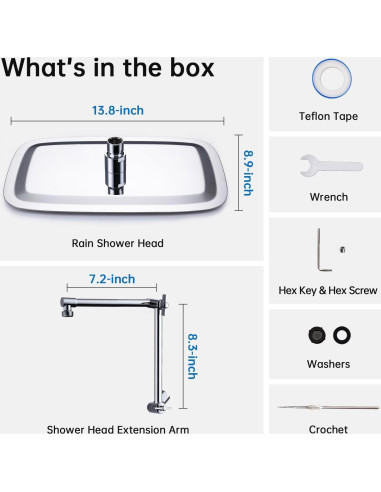 What's in the box

13.8-inch

8.9-inch

Rain Shower Head

7.2-inch

8.3-inch

Shower Head Extension Arm

Teflon Tape

Wrench

Hex Key & Hex Screw

Washers

Crochet