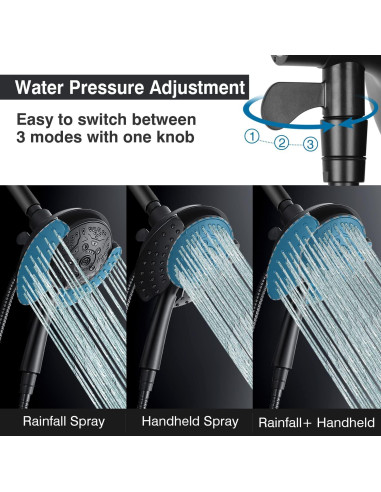 Water Pressure Adjustment

Easy to switch between 3 modes with one knob

① ② ③

Rainfall Spray

Handheld Spray

Rainfall+ Handheld