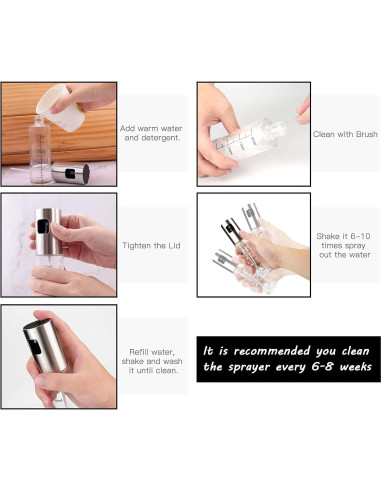 Add warm water and detergent.

Clean with Brush

Tighten the Lid

Shake it 6-10 times spray out the water

Refill water, shake and wash it until clean.

It is recommended you clean the sprayer every 6-8 weeks