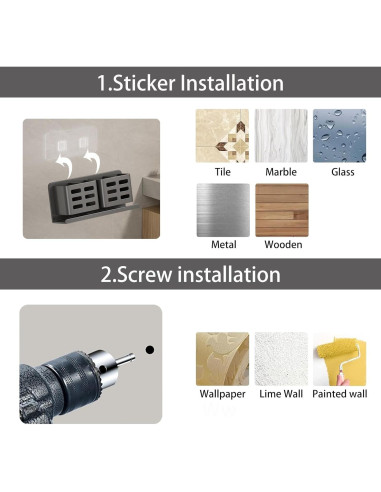 1.Sticker Installation

Tile

Marble

Glass

Metal

Wooden

2.Screw installation

Wallpaper

Lime Wall

Painted wall