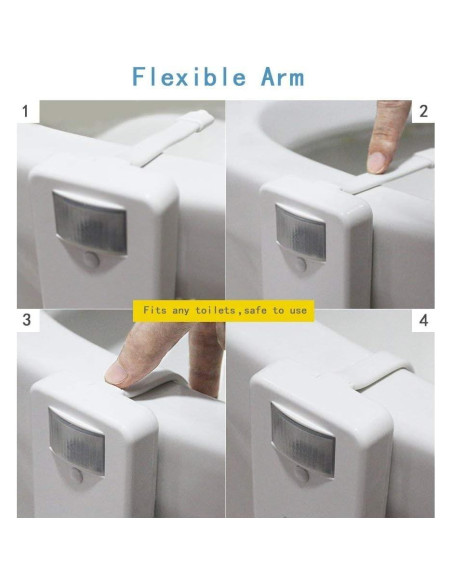 Flexible Arm

1

2

Fits any toilets,safe to use

3

4