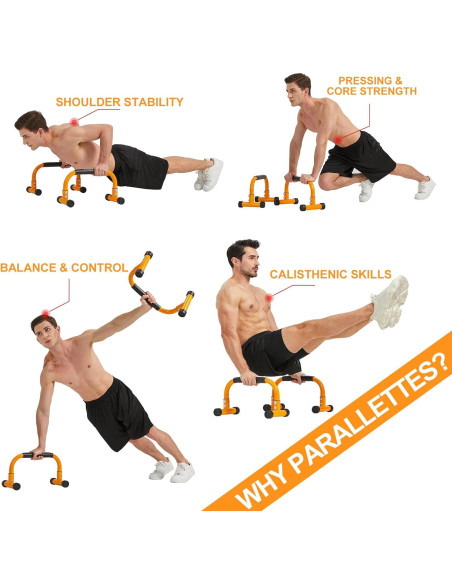 SHOULDER STABILITY

PRESSING & CORE STRENGTH

BALANCE & CONTROL

CALISTHENIC SKILLS

WHY PARALLETTES?