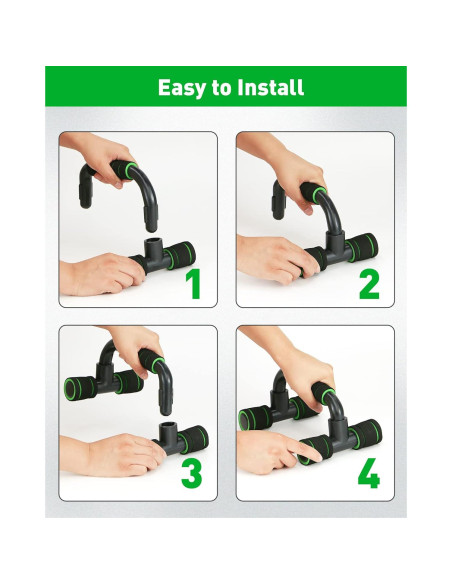 Easy to Install

1

2

3

4