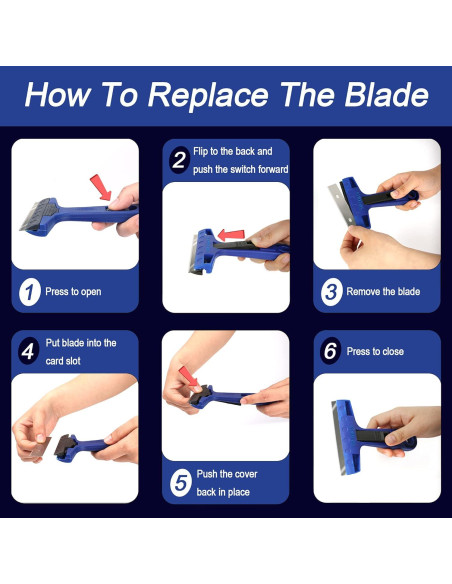 How To Replace The Blade

1 Press to open

2 Flip to the back and push the switch forward

3 Remove the blade

4 Put blade into the card slot

5 Push the cover back in place

6 Press to close