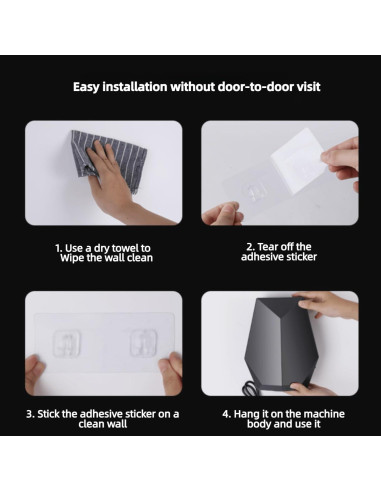 Easy installation without door-to-door visit

1. Use a dry towel to Wipe the wall clean

2. Tear off the adhesive sticker

3. Stick the adhesive sticker on a clean wall

4. Hang it on the machine body and use it