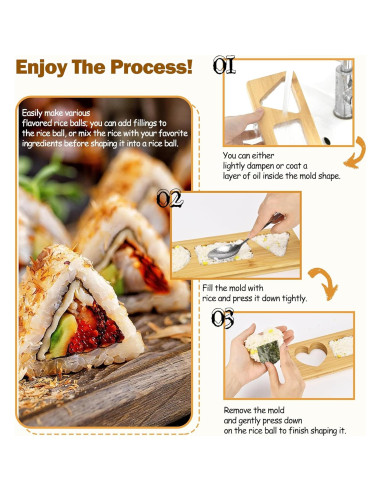 Enjoy The Process!

Easily make various flavored rice balls; you can add fillings to the rice ball, or mix the rice with your favorite ingredients before shaping it into a rice ball.

01

You can either lightly dampen or coat a layer of oil inside the mold shape.

02

Fill the mold with rice and press it down tightly.

03

Remove the mold and gently press down on the rice ball to finish shaping it.