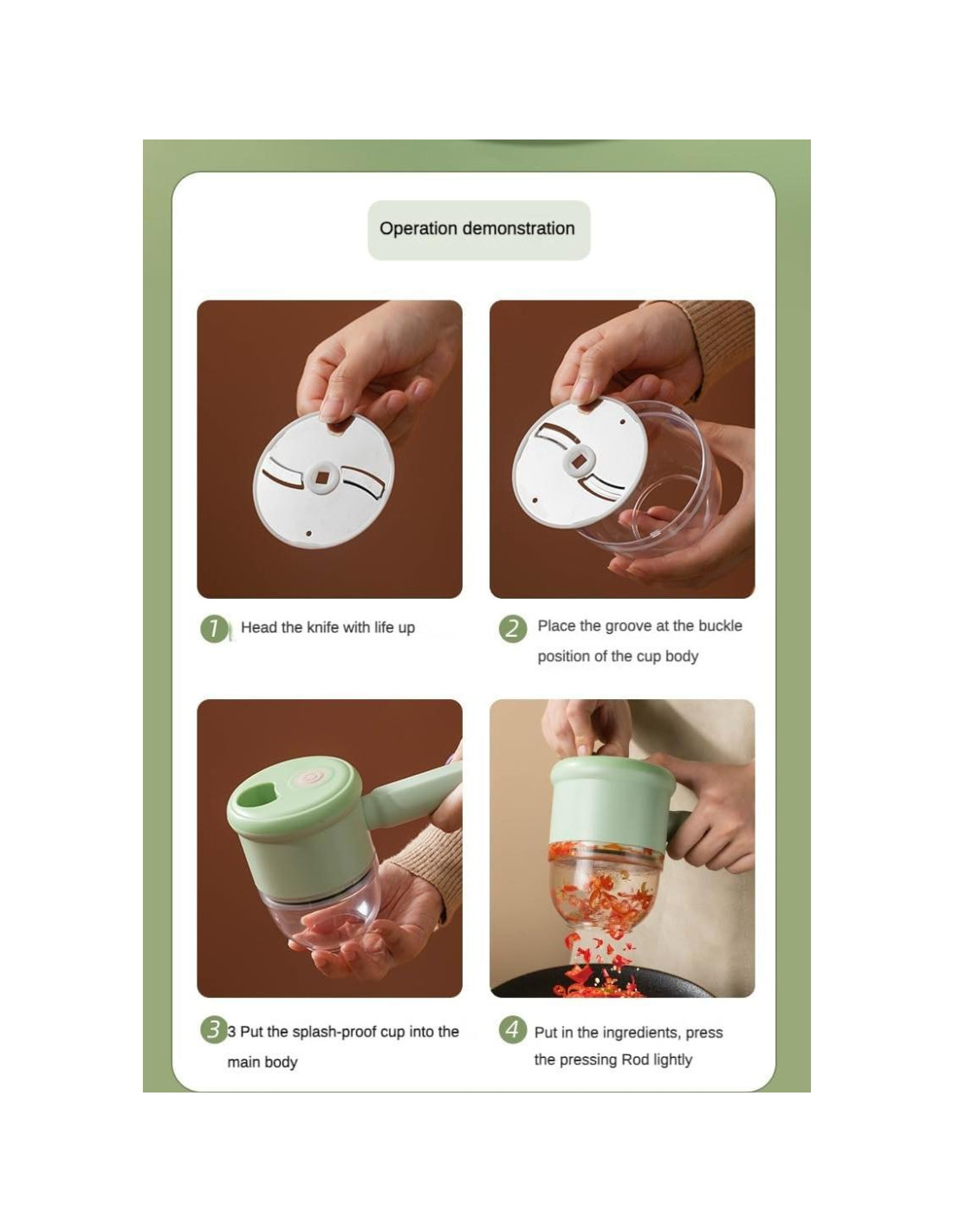 Operation demonstration

1 Head the knife with life up

2 Place the groove at the buckle position of the cup body

3 3 Put the splash-proof cup into the main body

4 Put in the ingredients, press the pressing Rod lightly