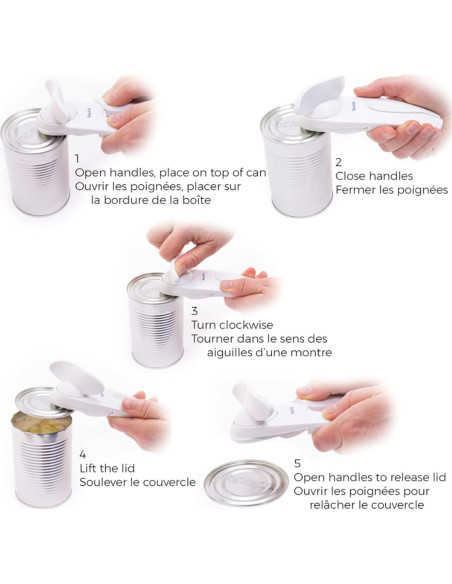 1
Open handles, place on top of can
Ouvrir les poignées, placer sur la bordure de la boîte

2
Close handles
Fermer les poignées

3
Turn clockwise
Tourner dans le sens des aiguilles d'une montre

4
Lift the lid
Soulever le couvercle

5
Open handles to release lid
Ouvrir les poignées pour relâcher le couvercle