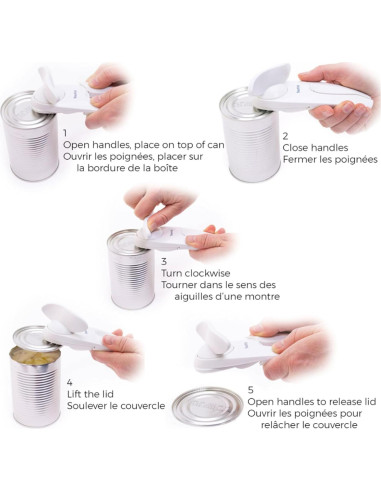 1
Open handles, place on top of can
Ouvrir les poignées, placer sur la bordure de la boîte

2
Close handles
Fermer les poignées

3
Turn clockwise
Tourner dans le sens des aiguilles d'une montre

4
Lift the lid
Soulever le couvercle

5
Open handles to release lid
Ouvrir les poignées pour relâcher le couvercle