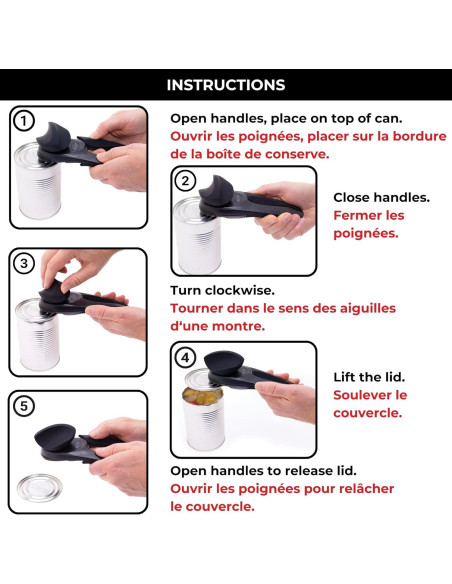 INSTRUCTIONS

1

Open handles, place on top of can.
Ouvrir les poignées, placer sur la bordure de la boîte de conserve.

2

Close handles.
Fermer les poignées.

3

Turn clockwise.
Tourner dans le sens des aiguilles d'une montre.

4

Lift the lid.
Soulever le couvercle.

5

Open handles to release lid.
Ouvrir les poignées pour relâcher le couvercle.