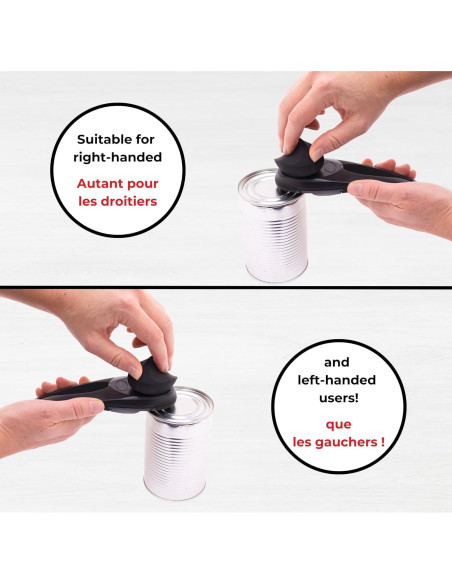 Suitable for right-handed

Autant pour les droitiers

and left-handed users!

que les gauchers !