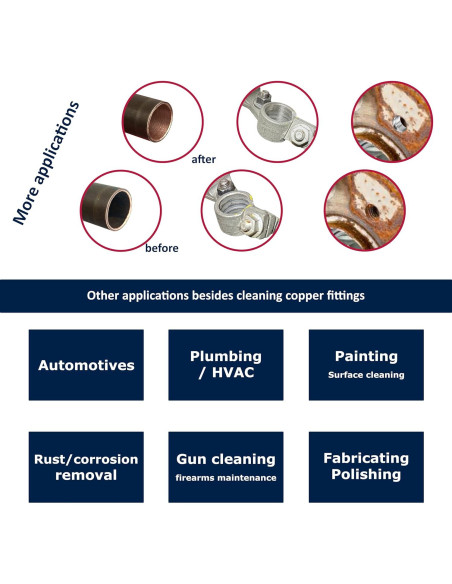 More applications

after

before

Other applications besides cleaning copper fittings

Automotives

Plumbing / HVAC

Painting
Surface cleaning

Rust/corrosion removal

Gun cleaning
firearms maintenance

Fabricating Polishing