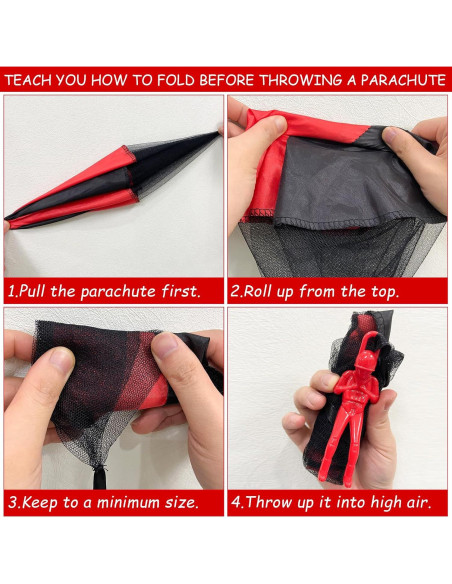 TEACH YOU HOW TO FOLD BEFORE THROWING A PARACHUTE

1.Pull the parachute first.

2.Roll up from the top.

3.Keep to a minimum size.

4.Throw up it into high air.