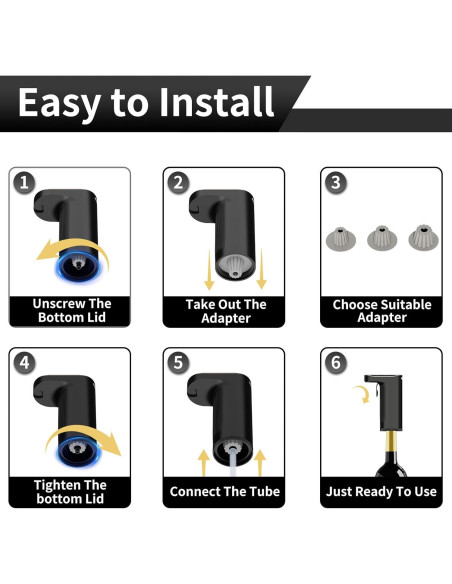 Easy to Install

1
Unscrew The Bottom Lid

2
Take Out The Adapter

3
Choose Suitable Adapter

4
Tighten The bottom Lid

5
Connect The Tube

6
Just Ready To Use