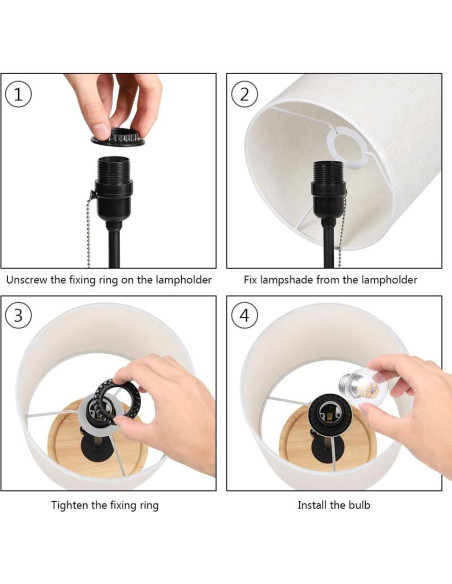 1

Unscrew the fixing ring on the lampholder

2

Fix lampshade from the lampholder

3

Tighten the fixing ring

4

Install the bulb