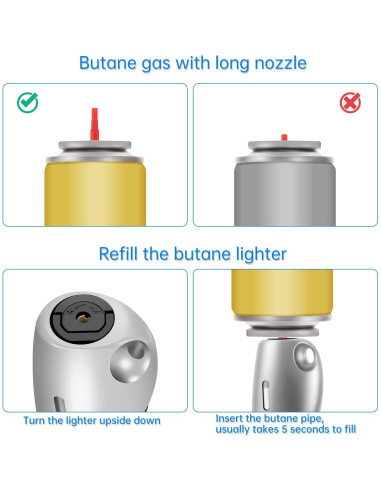 Butane gas with long nozzle

Refill the butane lighter

Turn the lighter upside down

Insert the butane pipe, usually takes 5 seconds to fill