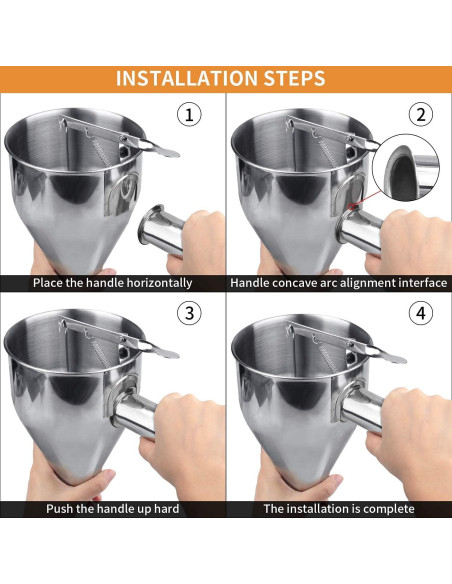 INSTALLATION STEPS

1

Place the handle horizontally

2

Handle concave arc alignment interface

3

Push the handle up hard

4

The installation is complete