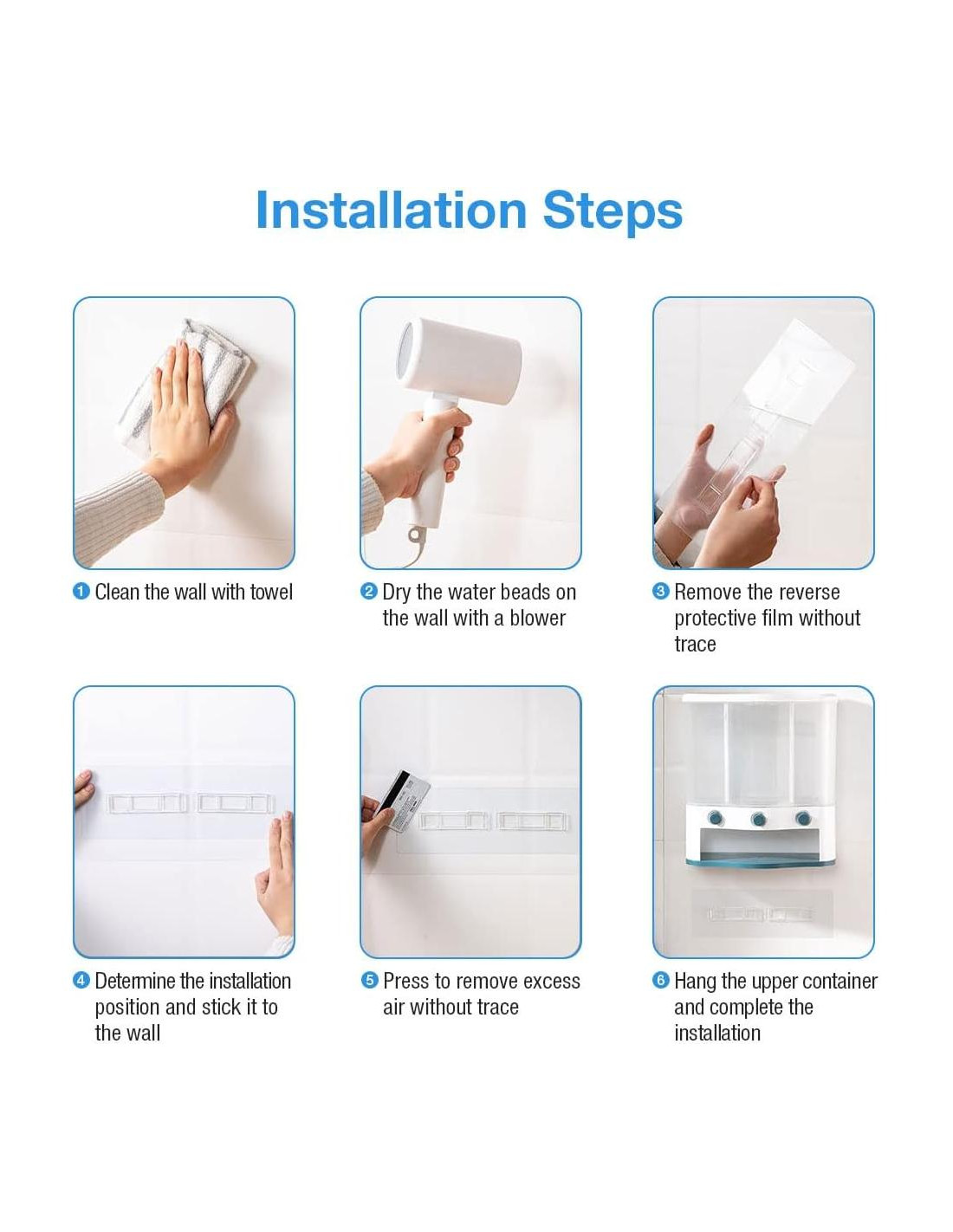 Installation Steps

1 Clean the wall with towel

2 Dry the water beads on the wall with a blower

3 Remove the reverse protective film without trace

4 Determine the installation position and stick it to the wall

5 Press to remove excess air without trace

6 Hang the upper container and complete the installation