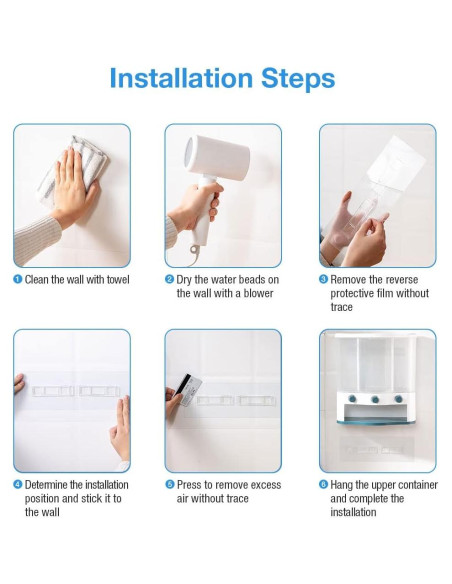 Installation Steps

1 Clean the wall with towel

2 Dry the water beads on the wall with a blower

3 Remove the reverse protective film without trace

4 Determine the installation position and stick it to the wall

5 Press to remove excess air without trace

6 Hang the upper container and complete the installation