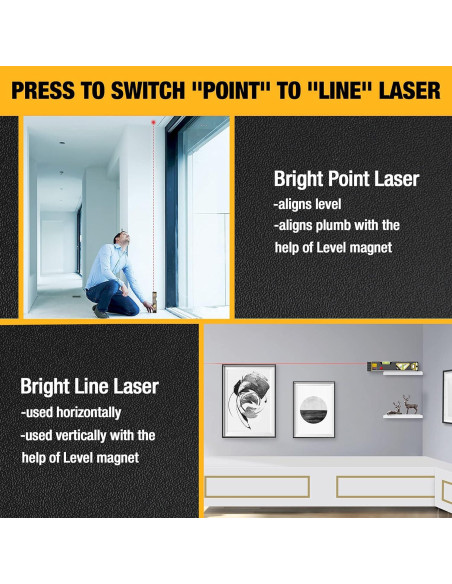 PRESS TO SWITCH "POINT" TO "LINE" LASER

Bright Point Laser
-aligns level
-aligns plumb with the help of Level magnet

Bright Line Laser
-used horizontally
-used vertically with the help of Level magnet