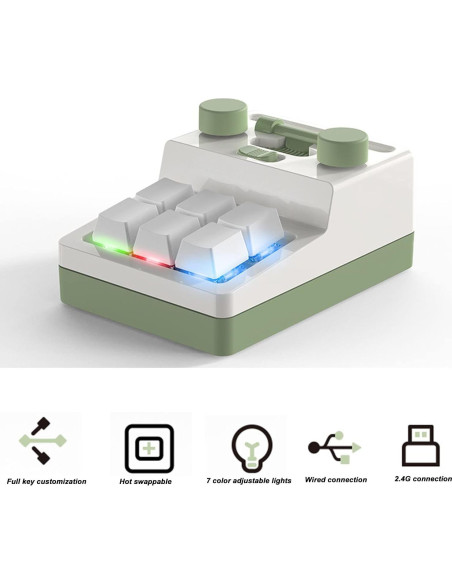 Full key customization

Hot swappable

7 color adjustable lights

Wired connection

2.4G connection