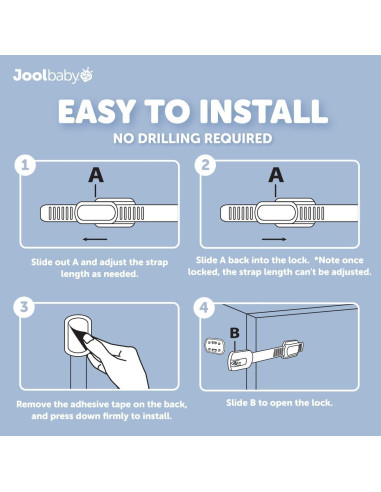 Joolbaby

EASY TO INSTALL
NO DRILLING REQUIRED

1
A
Slide out A and adjust the strap length as needed.

2
A
Slide A back into the lock. *Note once locked, the strap length can't be adjusted.

3
Remove the adhesive tape on the back, and press down firmly to install.

4
B
Slide B to open the lock.