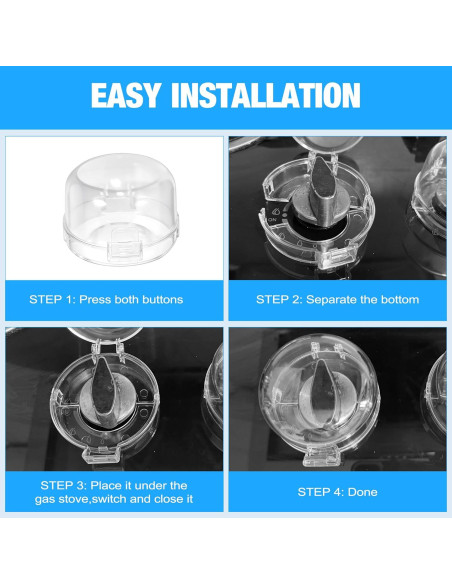 EASY INSTALLATION

STEP 1: Press both buttons

ON

STEP 2: Separate the bottom

STEP 3: Place it under the gas stove,switch and close it

STEP 4: Done