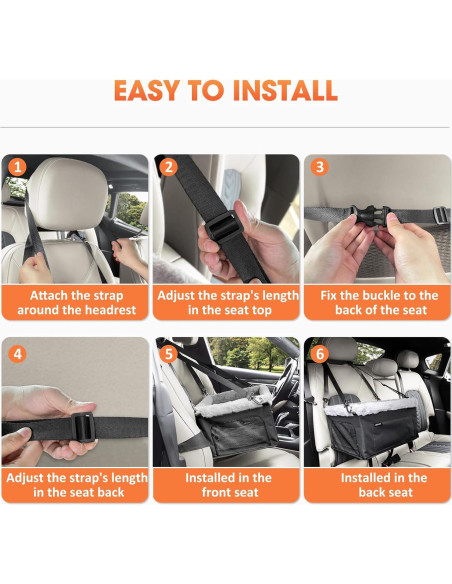 EASY TO INSTALL

1
Attach the strap around the headrest

2
Adjust the strap's length in the seat top

3
Fix the buckle to the back of the seat

4
Adjust the strap's length in the seat back

5
Installed in the front seat

6
Installed in the back seat