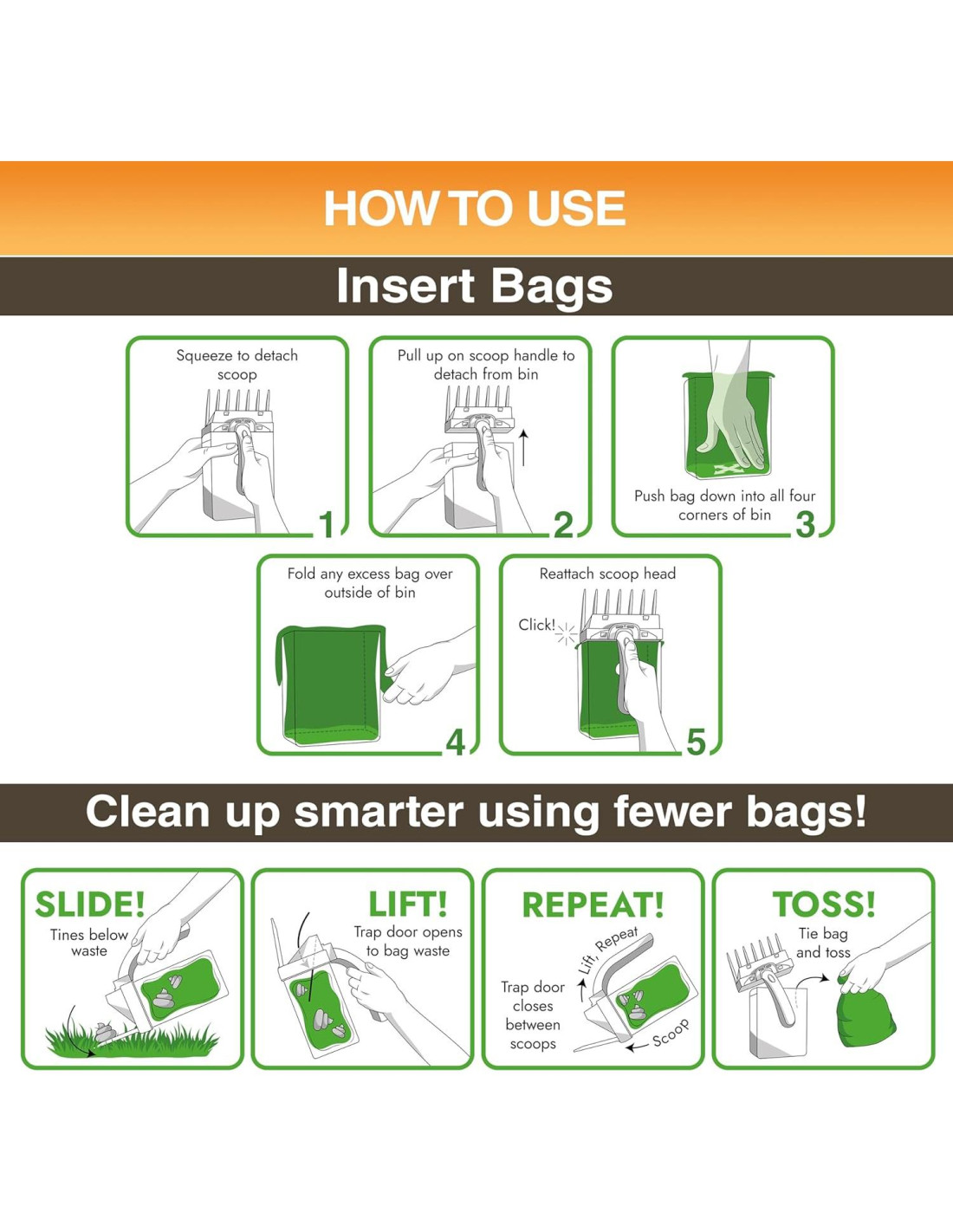 HOW TO USE

Insert Bags

Squeeze to detach scoop

1

Pull up on scoop handle to detach from bin

2

Push bag down into all four corners of bin

3

Fold any excess bag over outside of bin

4

Reattach scoop head

Click!

5

Clean up smarter using fewer bags!

SLIDE!

Tines below waste

LIFT!

Trap door opens to bag waste

REPEAT!

Lift, Repeat

Trap door closes between scoops

Scoop

TOSS!

Tie bag and toss