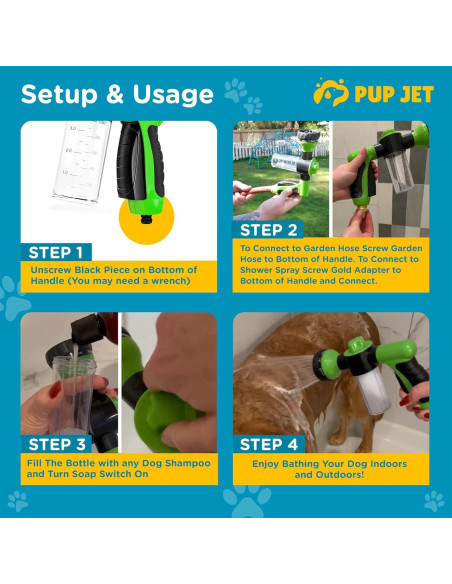 Setup & Usage

PUP JET

3.0
2.0
1.0

STEP 1

Unscrew Black Piece on Bottom of Handle (You may need a wrench)

STEP 2

To Connect to Garden Hose Screw Garden Hose to Bottom of Handle. To Connect to Shower Spray Screw Gold Adapter to Bottom of Handle and Connect.

STEP 3

Fill The Bottle with any Dog Shampoo and Turn Soap Switch On

STEP 4

Enjoy Bathing Your Dog Indoors and Outdoors!