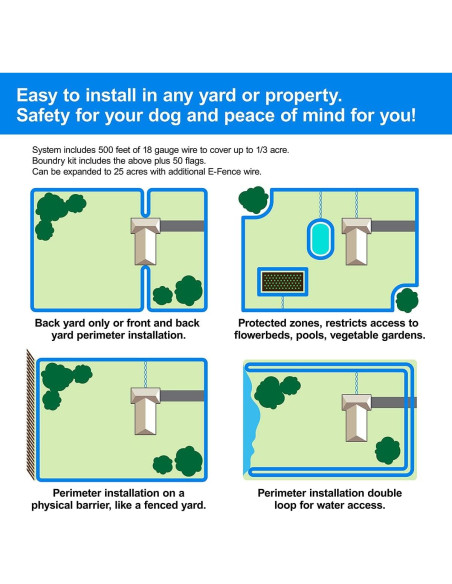 Easy to install in any yard or property.
Safety for your dog and peace of mind for you!

System includes 500 feet of 18 gauge wire to cover up to 1/3 acre.
Boundry kit includes the above plus 50 flags.
Can be expanded to 25 acres with additional E-Fence wire.

Back yard only or front and back yard perimeter installation.

Protected zones, restricts access to flowerbeds, pools, vegetable gardens.

Perimeter installation on a physical barrier, like a fenced yard.

Perimeter installation double loop for water access.