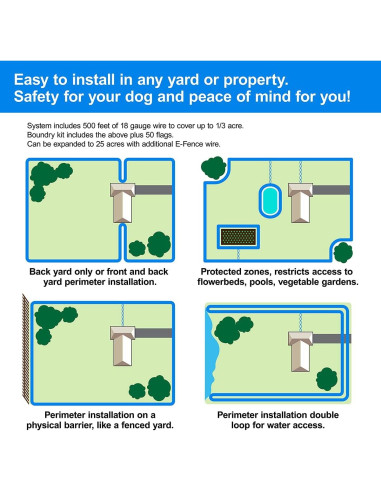 Easy to install in any yard or property.
Safety for your dog and peace of mind for you!

System includes 500 feet of 18 gauge wire to cover up to 1/3 acre.
Boundry kit includes the above plus 50 flags.
Can be expanded to 25 acres with additional E-Fence wire.

Back yard only or front and back yard perimeter installation.

Protected zones, restricts access to flowerbeds, pools, vegetable gardens.

Perimeter installation on a physical barrier, like a fenced yard.

Perimeter installation double loop for water access.