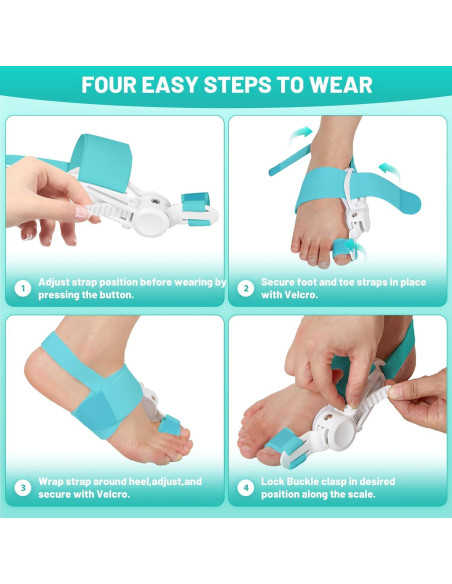 FOUR EASY STEPS TO WEAR

1 Adjust strap position before wearing by pressing the button.

2 Secure foot and toe straps in place with Velcro.

3 Wrap strap around heel,adjust,and secure with Velcro.

4 Lock Buckle clasp in desired position along the scale.