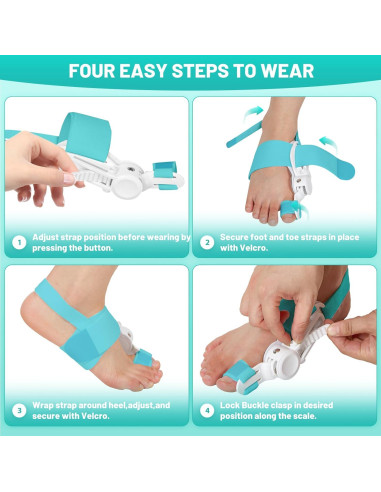 FOUR EASY STEPS TO WEAR

1 Adjust strap position before wearing by pressing the button.

2 Secure foot and toe straps in place with Velcro.

3 Wrap strap around heel,adjust,and secure with Velcro.

4 Lock Buckle clasp in desired position along the scale.